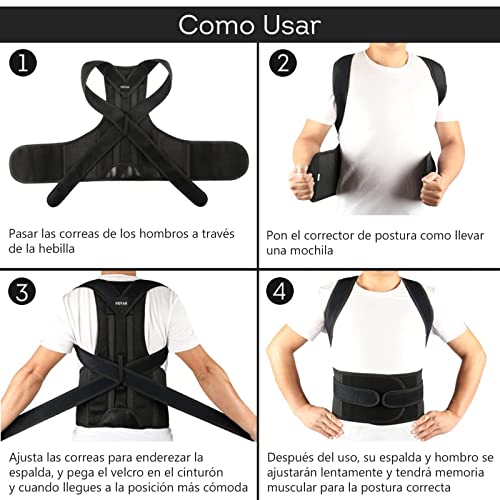 Como Usar

1

Pasar las correas de los hombros a través de la hebilla

2

Pon el corrector de postura como llevar una mochila

3

Ajusta las correas para enderezar la espalda, y pega el velcro en el cinturón y cuando llegues a la posición más cómoda

4

Después del uso, su espalda y hombro se ajustarán lentamente y tendrá memoria muscular para la postura correcta