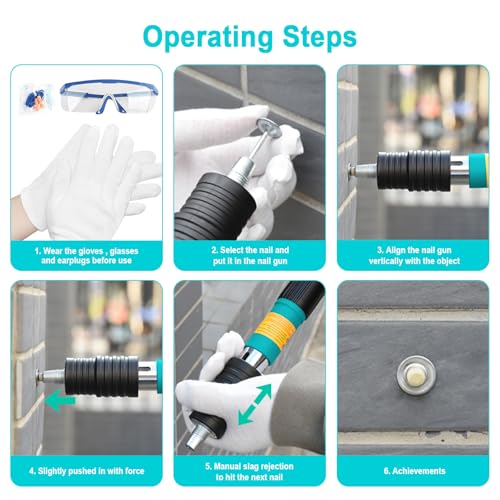 Operating Steps

1. Wear the gloves , glasses and earplugs before use

2. Select the nail and put it in the nail gun

3. Align the nail gun vertically with the object

4. Slightly pushed in with force

5. Manual slag rejection to hit the next nail

6. Achievements