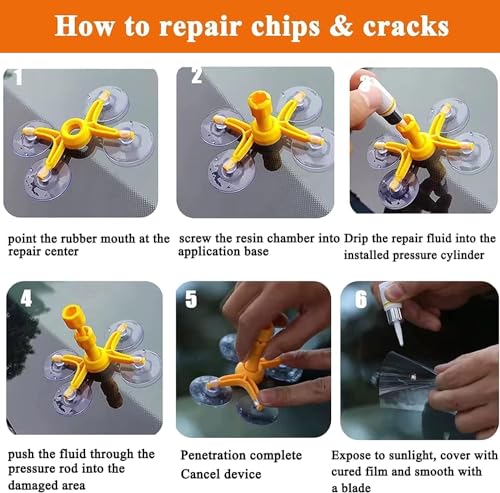 How to repair chips & cracks

1

point the rubber mouth at the repair center

2

screw the resin chamber into application base

3

Drip the repair fluid into the installed pressure cylinder

4

push the fluid through the pressure rod into the damaged area

5

Penetration complete
Cancel device

6

Expose to sunlight, cover with cured film and smooth with a blade