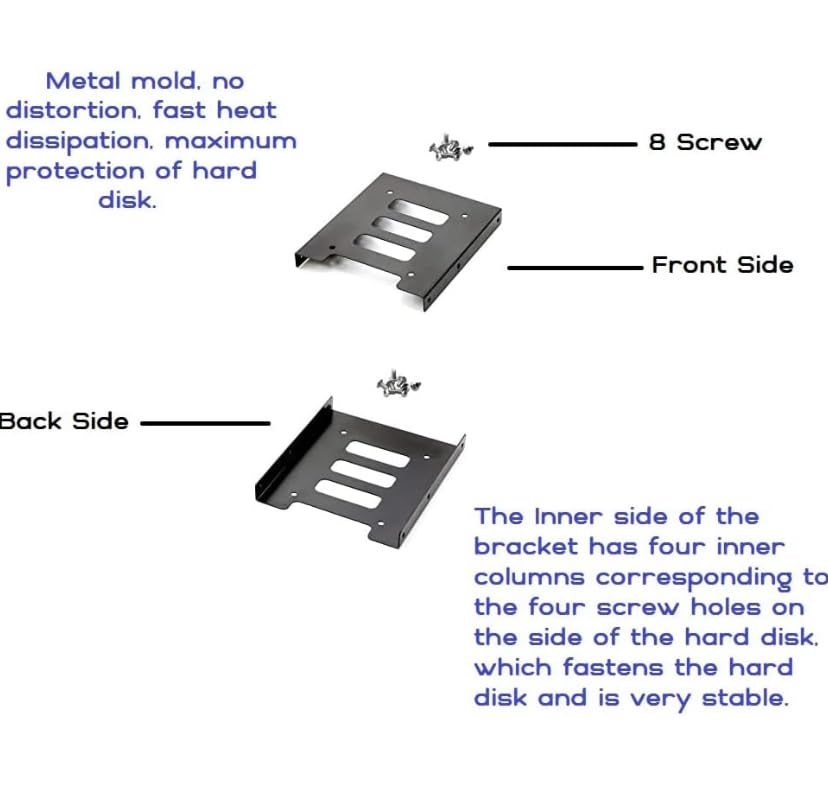 Metal mold, no distortion, fast heat dissipation, maximum protection of hard disk.

8 Screw

Front Side

Back Side

The Inner side of the bracket has four inner columns corresponding to the four screw holes on the side of the hard disk, which fastens the hard disk and is very stable.