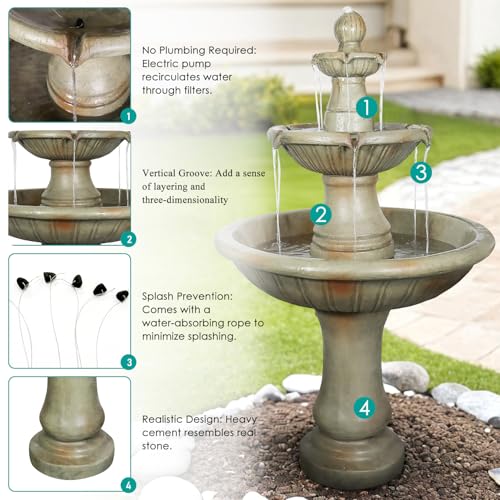 1

No Plumbing Required: Electric pump recirculates water through filters.

2

Vertical Groove: Add a sense of layering and three-dimensionality

3

Splash Prevention: Comes with a water-absorbing rope to minimize splashing.

4

Realistic Design: Heavy cement resembles real stone.

1

2

3

4