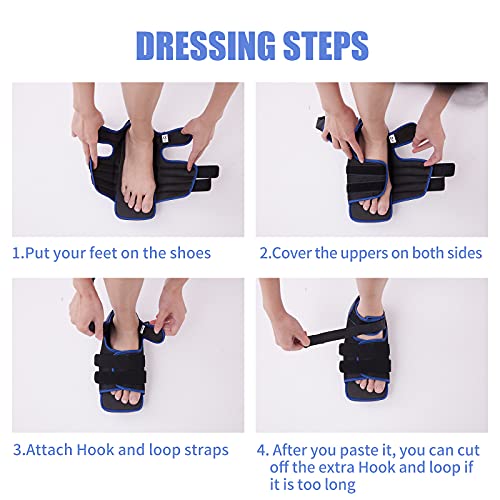 DRESSING STEPS

1.Put your feet on the shoes

2.Cover the uppers on both sides

3.Attach Hook and loop straps

4. After you paste it, you can cut off the extra Hook and loop if it is too long