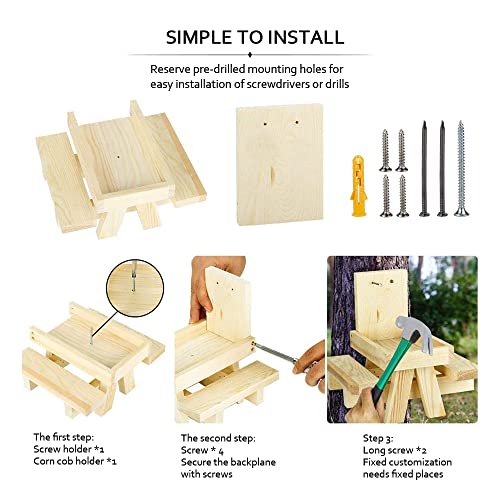 SIMPLE TO INSTALL

Reserve pre-drilled mounting holes for easy installation of screwdrivers or drills

The first step:
Screw holder *1
Corn cob holder *1

The second step:
Screw * 4
Secure the backplane with screws

Step 3:
Long screw *2
Fixed customization needs fixed places