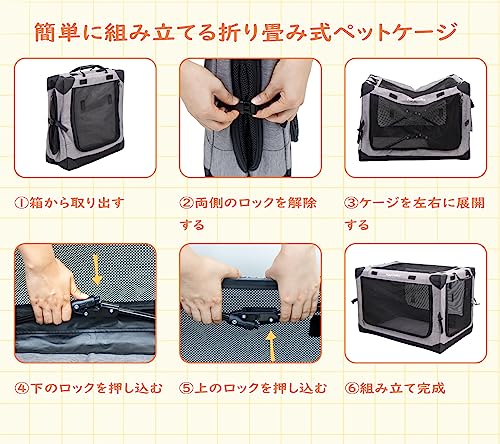 簡単に組み立てる折り畳み式ペットケージ

①箱から取り出す

②両側のロックを解除する

③ケージを左右に展開する

④下のロックを押し込む

⑤上のロックを押し込む

⑥組み立て完成