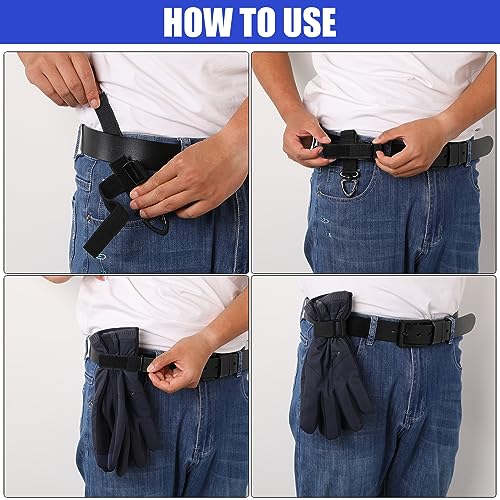 HOW TO USE