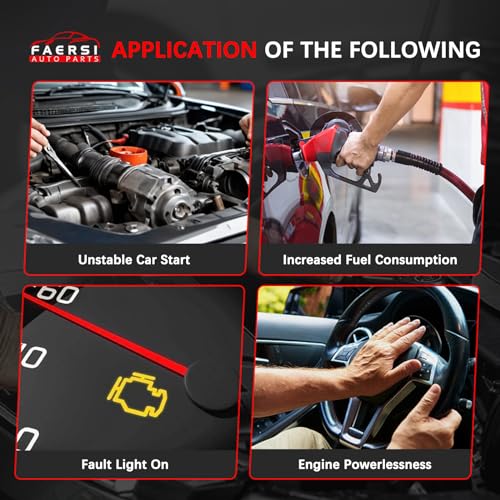 FAERSI AUTO PARTS

APPLICATION OF THE FOLLOWING

Unstable Car Start

Increased Fuel Consumption

60

0

0

Fault Light On

Engine Powerlessness