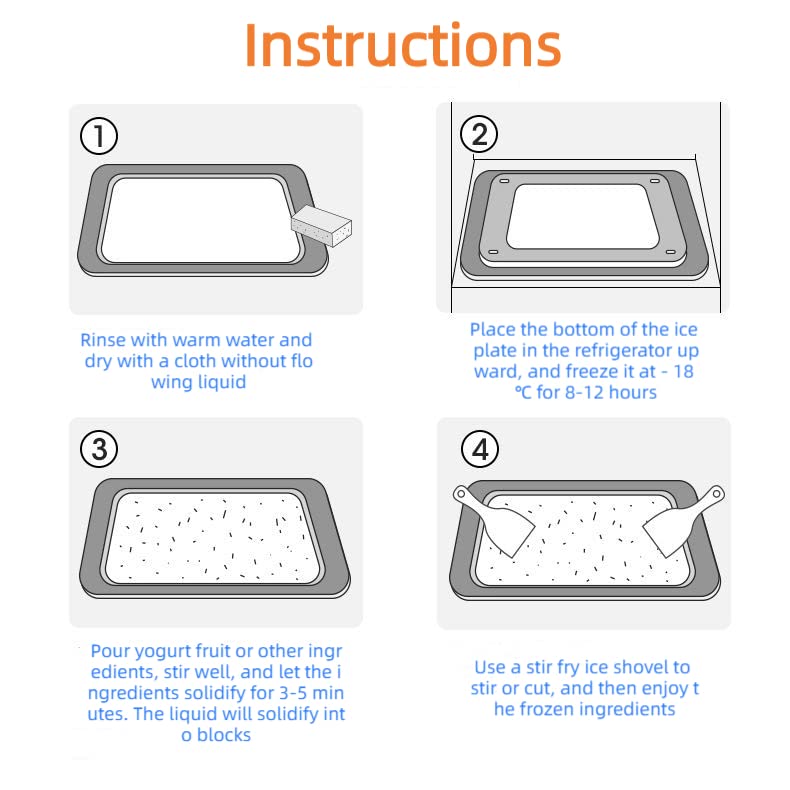 Instructions

①

Rinse with warm water and dry with a cloth without flo wing liquid

②

Place the bottom of the ice plate in the refrigerator up ward, and freeze it at - 18 ℃ for 8-12 hours

③

Pour yogurt fruit or other ingr edients, stir well, and let the i ngredients solidify for 3-5 min utes. The liquid will solidify int o blocks

④

Use a stir fry ice shovel to stir or cut, and then enjoy t he frozen ingredients