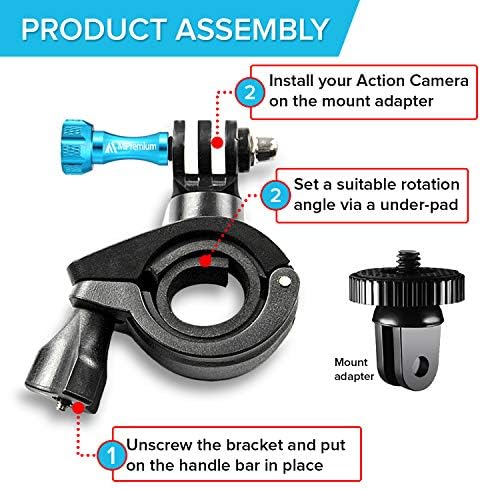 PRODUCT ASSEMBLY

2 Install your Action Camera on the mount adapter

MiPremium

2 Set a suitable rotation angle via a under-pad

Mount adapter

1 Unscrew the bracket and put on the handle bar in place