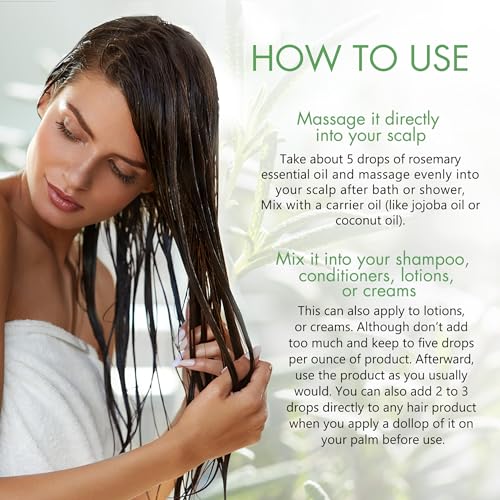 HOW TO USE

Massage it directly into your scalp

Take about 5 drops of rosemary essential oil and massage evenly into your scalp after bath or shower, Mix with a carrier oil (like jojoba oil or coconut oil).

Mix it into your shampoo, conditioners, lotions, or creams

This can also apply to lotions, or creams. Although don't add too much and keep to five drops per ounce of product. Afterward, use the product as you usually would. You can also add 2 to 3 drops directly to any hair product when you apply a dollop of it on your palm before use.