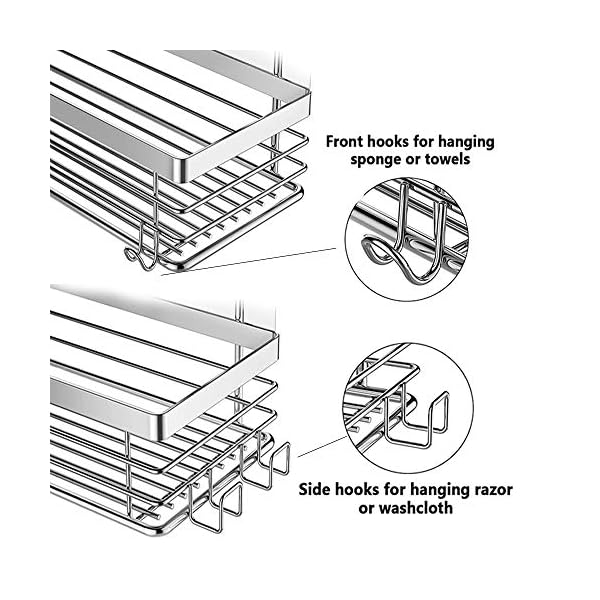 Front hooks for hanging sponge or towels

Side hooks for hanging razor or washcloth