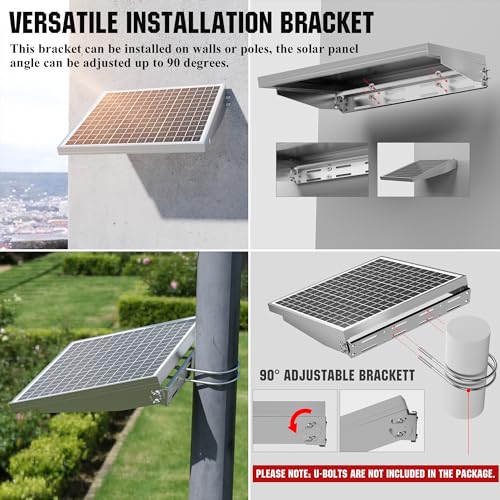 VERSATILE INSTALLATION BRACKET

This bracket can be installed on walls or poles, the solar panel angle can be adjusted up to 90 degrees.

90° ADJUSTABLE BRACKETT

PLEASE NOTE: U-BOLTS ARE NOT INCLUDED IN THE PACKAGE.