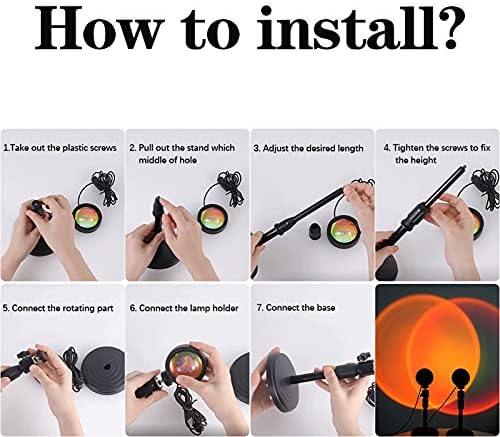 How to install?

1.Take out the plastic screws

2. Pull out the stand which middle of hole

3. Adjust the desired length

4. Tighten the screws to fix the height

5. Connect the rotating part

6. Connect the lamp holder

7. Connect the base