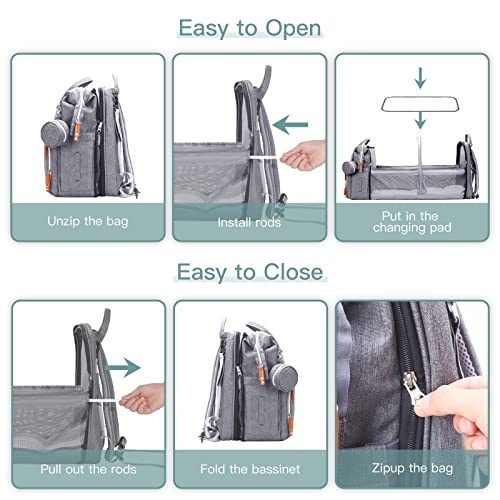 Easy to Open

Unzip the bag

Install rods

Put in the changing pad

Easy to Close

Pull out the rods

Fold the bassinet

Zipup the bag