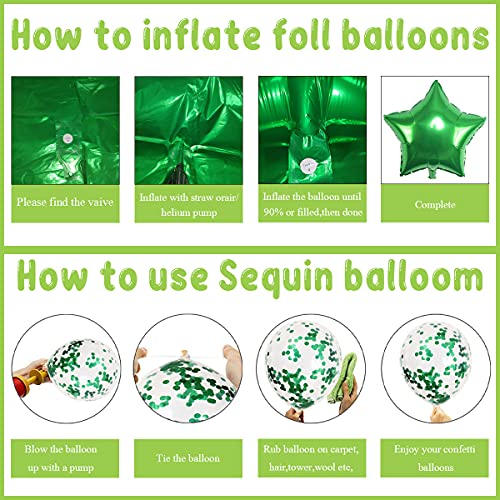 How to inflate foll balloons

Please find the vaive

Inflate with straw orair/ helium pump

Inflate the balloon until 90% or filled,then done

Complete

How to use Sequin balloom

Blow the balloon up with a pump

Tie the balloon

Rub balloon on carpet, hair,tower,wool etc,

Enjoy your confetti balloons