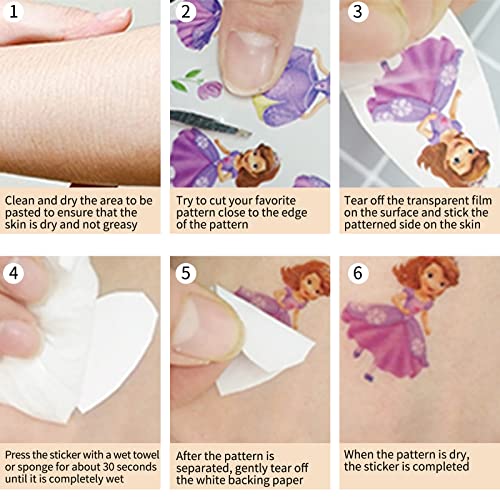 1

Clean and dry the area to be pasted to ensure that the skin is dry and not greasy

2

Try to cut your favorite pattern close to the edge of the pattern

3

Tear off the transparent film on the surface and stick the patterned side on the skin

4

Press the sticker with a wet towel or sponge for about 30 seconds until it is completely wet

5

After the pattern is separated, gently tear off the white backing paper

6

When the pattern is dry, the sticker is completed