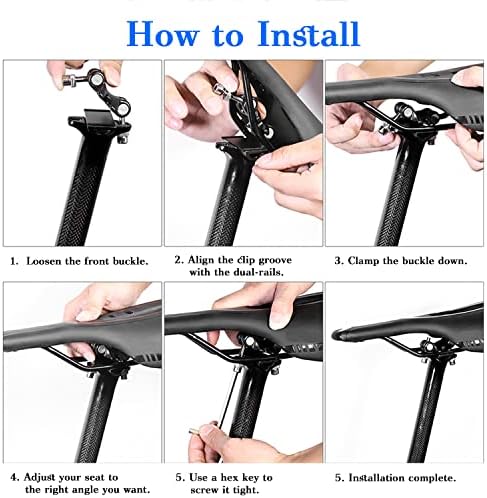 How to Install

1. Loosen the front buckle.

2. Align the clip groove with the dual-rails.

3. Clamp the buckle down.

4. Adjust your seat to the right angle you want.

5. Use a hex key to screw it tight.

5. Installation complete.