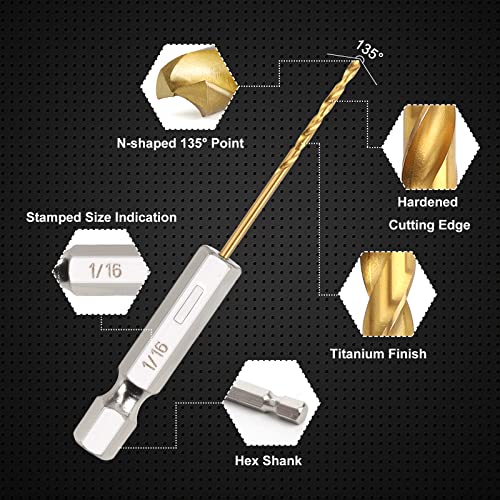 135°

N-shaped 135° Point

Hardened Cutting Edge

Stamped Size Indication

1/16

1/16

Titanium Finish

Hex Shank