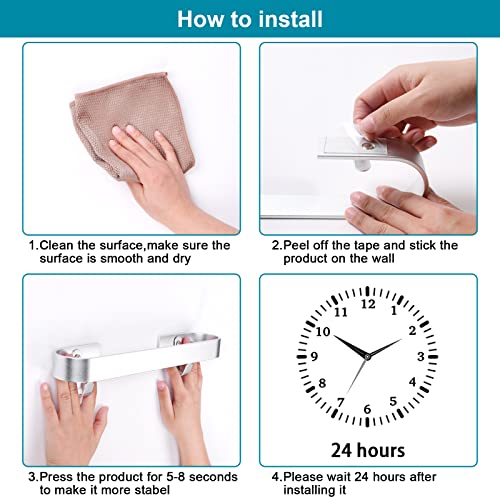 How to install

1.Clean the surface,make sure the surface is smooth and dry

2.Peel off the tape and stick the product on the wall

3.Press the product for 5-8 seconds to make it more stabel

12
1
2
3
4
5
6
7
8
9
10
11

24 hours

4.Please wait 24 hours after installing it