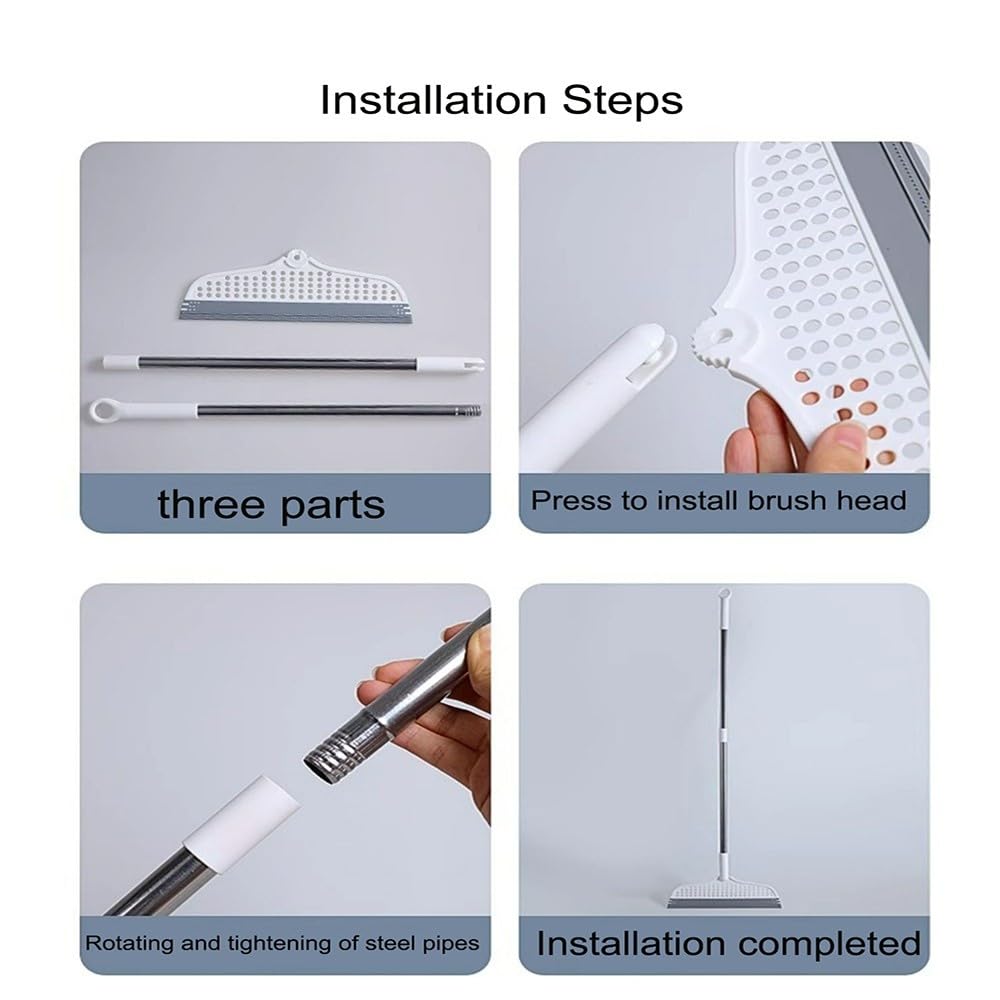 Installation Steps

three parts

Press to install brush head

Rotating and tightening of steel pipes

Installation completed