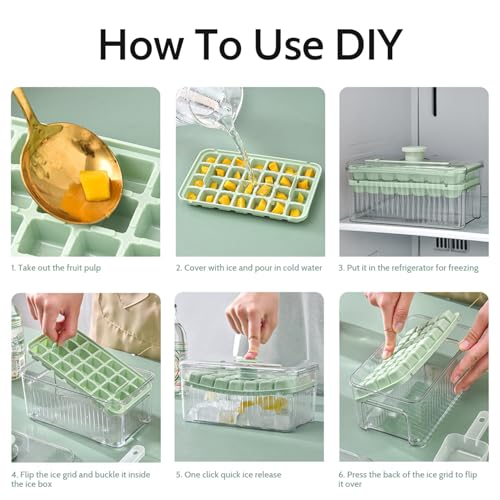 How To Use DIY

1. Take out the fruit pulp

2. Cover with ice and pour in cold water

3. Put it in the refrigerator for freezing

4. Flip the ice grid and buckle it inside the ice box

5. One click quick ice release

6. Press the back of the ice grid to flip it over