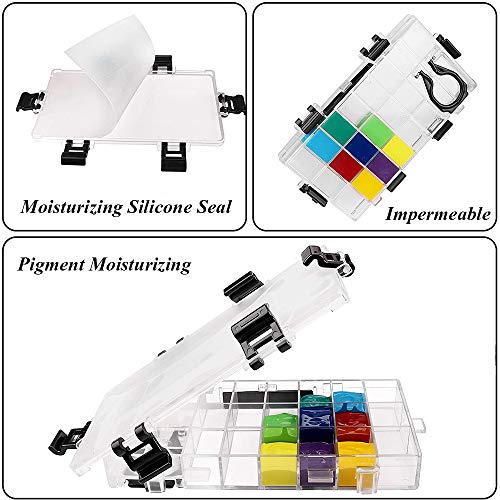 Moisturizing Silicone Seal

Impermeable

Pigment Moisturizing