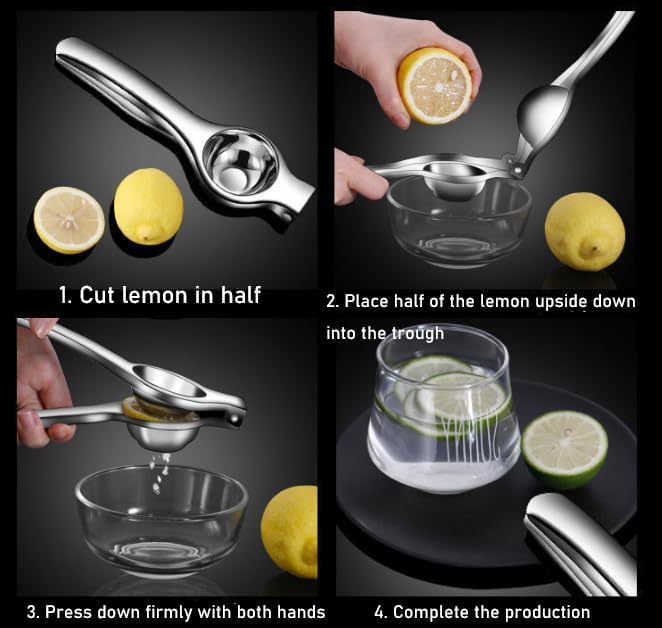 1. Cut lemon in half

2. Place half of the lemon upside down into the trough

3. Press down firmly with both hands

4. Complete the production