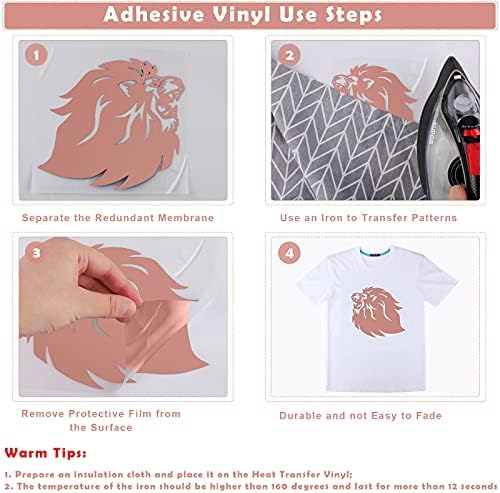 Adhesive Vinyl Use Steps

1

Separate the Redundant Membrane

2

Use an Iron to Transfer Patterns

3

Remove Protective Film from the Surface

4

Durable and not Easy to Fade

Warm Tips:

1. Prepare an insulation cloth and place it on the Heat Transfer Vinyl;
2. The temperature of the iron should be higher than 160 degrees and last for more than 12 seconds