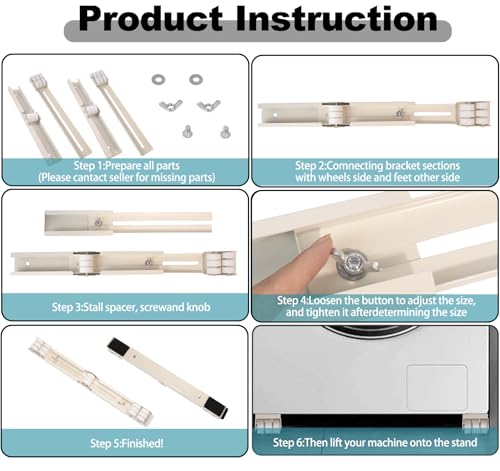 Product Instruction

Step 1:Prepare all parts
(Please cantact seller for missing parts)

Step 2:Comnecting bracket sections with wheels side and feet other side

Step 3:Stall spacer, screwand knob

Step 4:Loosen the button to adjust the size, and tighten it afterdetermining the size

Step 5:Finished!

Step 6:Then lift your machine onto the stand