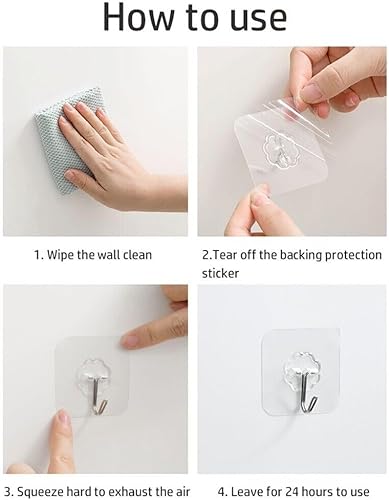 How to use

1. Wipe the wall clean

2.Tear off the backing protection sticker

3. Squeeze hard to exhaust the air

4. Leave for 24 hours to use