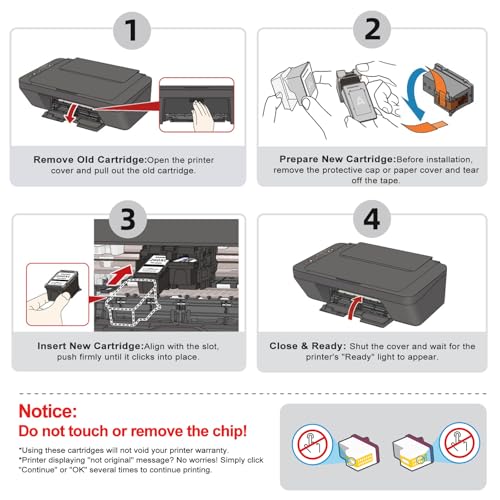 1

Remove Old Cartridge:Open the printer cover and pull out the old cartridge.

2

Prepare New Cartridge:Before installation, remove the protective cap or paper cover and tear off the tape.

3

Insert New Cartridge:Align with the slot, push firmly until it clicks into place.

4

Close & Ready: Shut the cover and wait for the printer's "Ready" light to appear.

Notice:
Do not touch or remove the chip!

*Using these cartridges will not void your printer warranty.
*Printer displaying "not original" message? No worries! Simply click "Continue" or "OK" several times to continue printing.