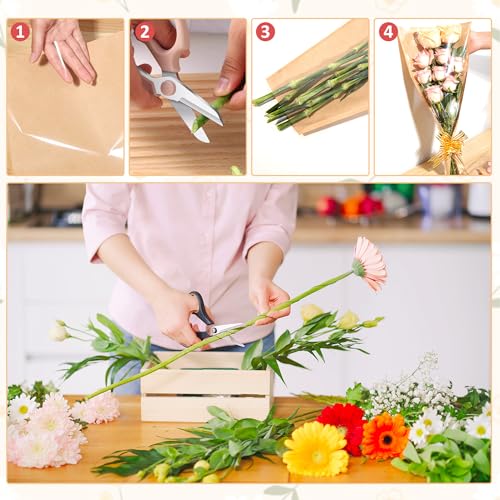 1

2

3

4