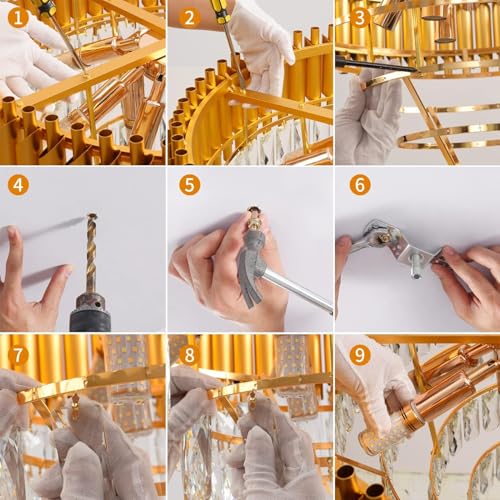 1
2
3
4
5
6
7
8
9