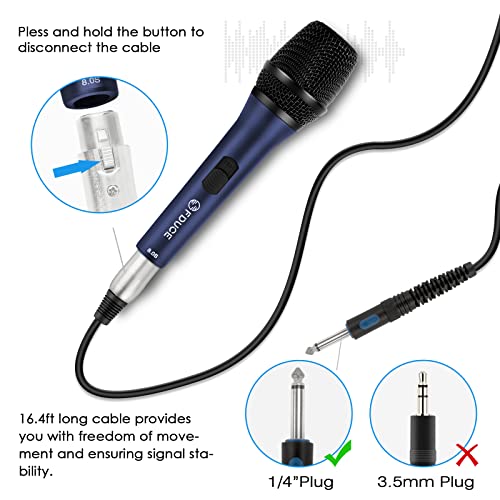 Pless and hold the button to disconnect the cable

8.05

FDUCE

8.05

16.4ft long cable provides you with freedom of movement and ensuring signal stability.

1/4"Plug

3.5mm Plug