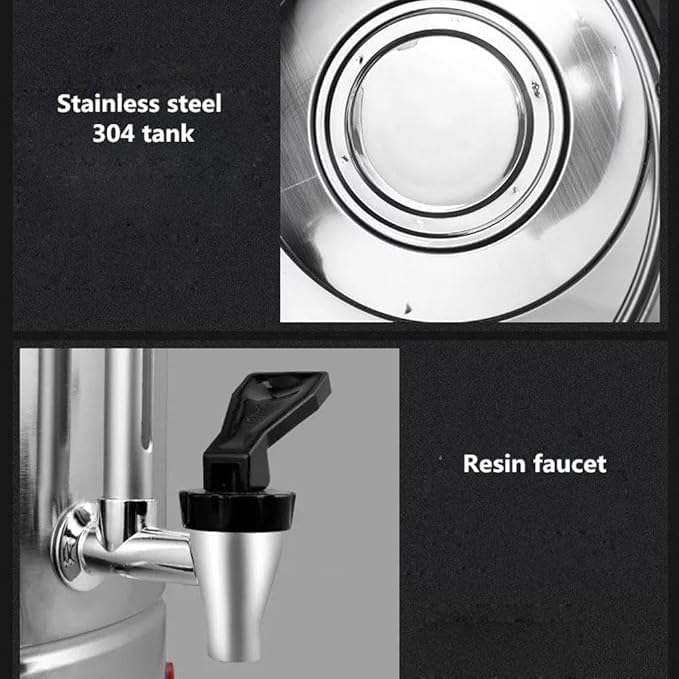 Stainless steel 304 tank

Resin faucet