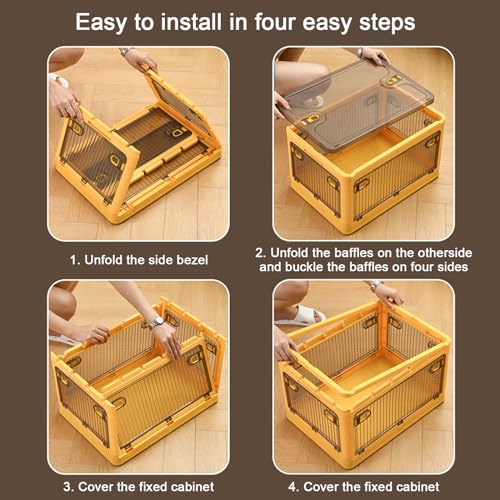 Easy to install in four easy steps

1. Unfold the side bezel

2. Unfold the baffles on the otherside and buckle the baffles on four sides

3. Cover the fixed cabinet

4. Cover the fixed cabinet