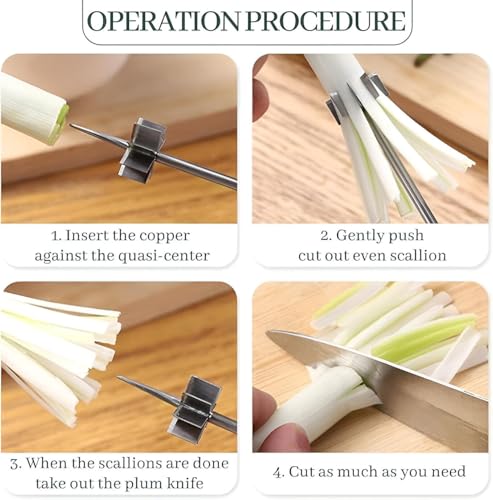 OPERATION PROCEDURE

1. Insert the copper against the quasi-center

2. Gently push cut out even scallion

3. When the scallions are done take out the plum knife

4. Cut as much as you need