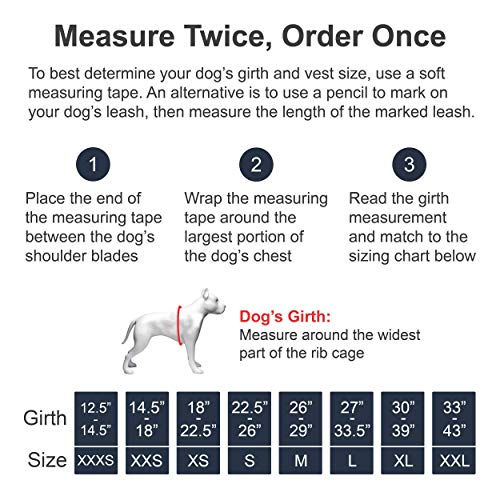 Measure Twice, Order Once

To best determine your dog's girth and vest size, use a soft measuring tape. An alternative is to use a pencil to mark on your dog's leash, then measure the length of the marked leash.

1
Place the end of the measuring tape between the dog's shoulder blades

2
Wrap the measuring tape around the largest portion of the dog's chest

3
Read the girth measurement and match to the sizing chart below

Dog's Girth:
Measure around the widest part of the rib cage

| Girth | 12.5" - 14.5" | 14.5" - 18" | 18" - 22.5" | 22.5" - 26" | 26" - 29" | 27" - 33.5" | 30" - 39" | 33" - 43" |
|---|---|---|---|---|---|---|---|---|
| Size | XXXS | XXS | XS | S | M | L | XL | XXL |