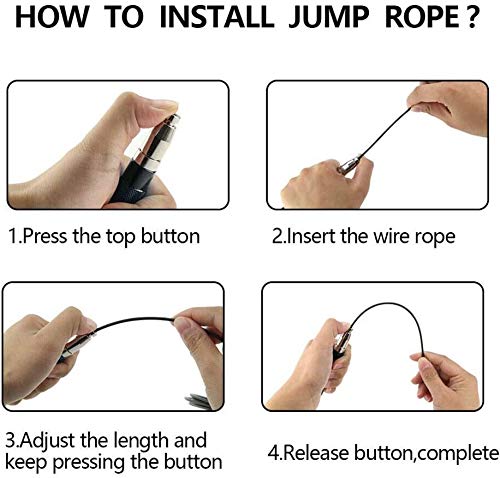 HOW TO INSTALL JUMP ROPE ?

1.Press the top button

2.Insert the wire rope

3.Adjust the length and keep pressing the button

4.Release button,complete