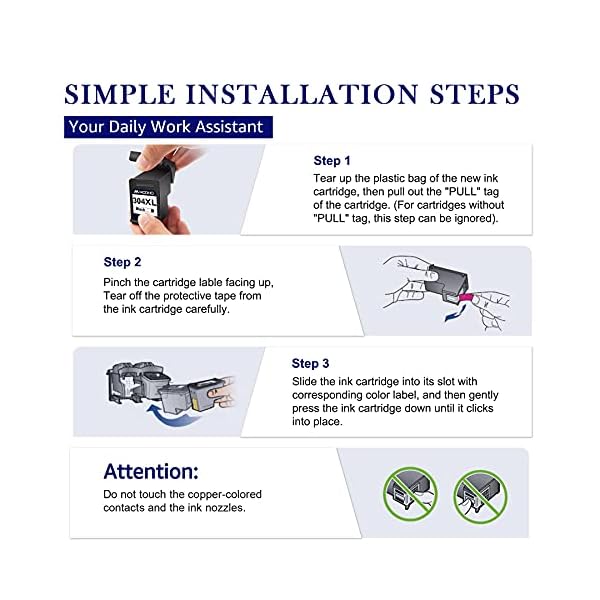 SIMPLE INSTALLATION STEPS

Your Daily Work Assistant

304XL
Black

Step 1
Tear up the plastic bag of the new ink cartridge, then pull out the "PULL" tag of the cartridge. (For cartridges without "PULL" tag, this step can be ignored).

Step 2
Pinch the cartridge lable facing up, Tear off the protective tape from the ink cartridge carefully.

Step 3
Slide the ink cartridge into its slot with corresponding color label, and then gently press the ink cartridge down until it clicks into place.

Attention:
Do not touch the copper-colored contacts and the ink nozzles.