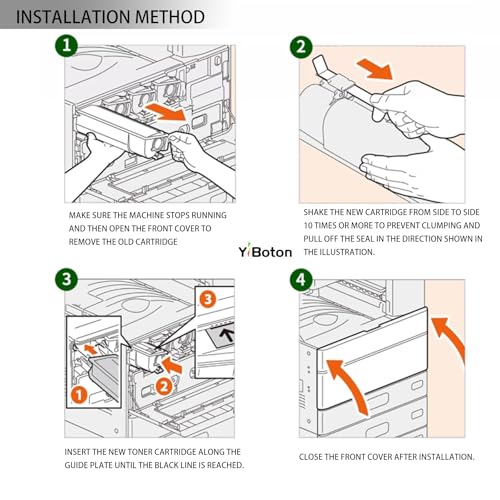 INSTALLATION METHOD

1

MAKE SURE THE MACHINE STOPS RUNNING AND THEN OPEN THE FRONT COVER TO REMOVE THE OLD CARTRIDGE

2

SHAKE THE NEW CARTRIDGE FROM SIDE TO SIDE 10 TIMES OR MORE TO PREVENT CLUMPING AND PULL OFF THE SEAL IN THE DIRECTION SHOWN IN THE ILLUSTRATION.

YiBoton

3

1

2

3

INSERT THE NEW TONER CARTRIDGE ALONG THE GUIDE PLATE UNTIL THE BLACK LINE IS REACHED.

4

CLOSE THE FRONT COVER AFTER INSTALLATION.