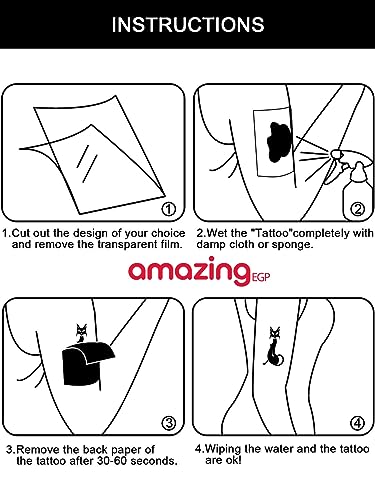 INSTRUCTIONS

①

1.Cut out the design of your choice and remove the transparent film.

②

2.Wet the "Tattoo"completely with damp cloth or sponge.

amazing EGP

③

3.Remove the back paper of the tattoo after 30-60 seconds.

④

4.Wiping the water and the tattoo are ok!