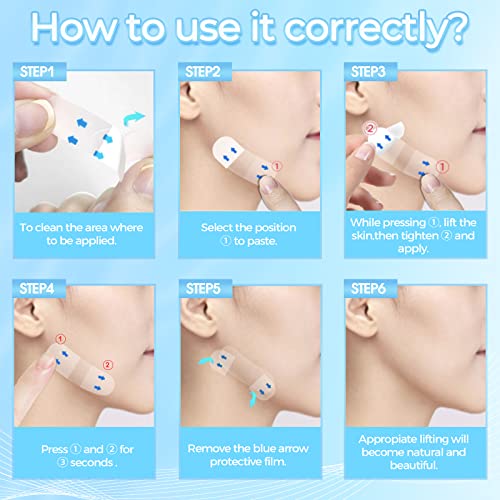 How to use it correctly?

STEP1

To clean the area where to be applied.

STEP2

①

Select the position ① to paste.

STEP3

②

①

While pressing ①, lift the skin,then tighten ② and apply.

STEP4

①

②

Press ① and ② for ③ seconds .

STEP5

Remove the blue arrow protective film.

STEP6

Appropiate lifting will become natural and beautiful.