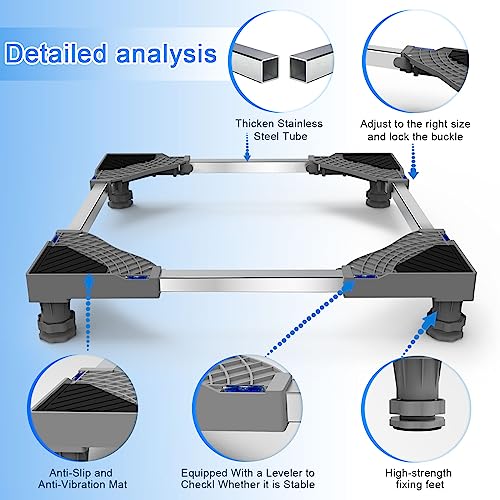 Detailed analysis

Thicken Stainless Steel Tube

Adjust to the right size and lock the buckle

Anti-Slip and Anti-Vibration Mat

Equipped With a Leveler to Checkl Whether it is Stable

High-strength fixing feet