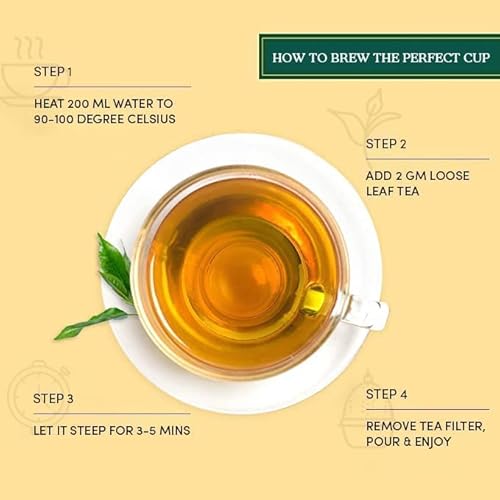 HOW TO BREW THE PERFECT CUP

STEP 1

HEAT 200 ML WATER TO 90-100 DEGREE CELSIUS

STEP 2

ADD 2 GM LOOSE LEAF TEA

STEP 3

LET IT STEEP FOR 3-5 MINS

STEP 4

REMOVE TEA FILTER, POUR & ENJOY