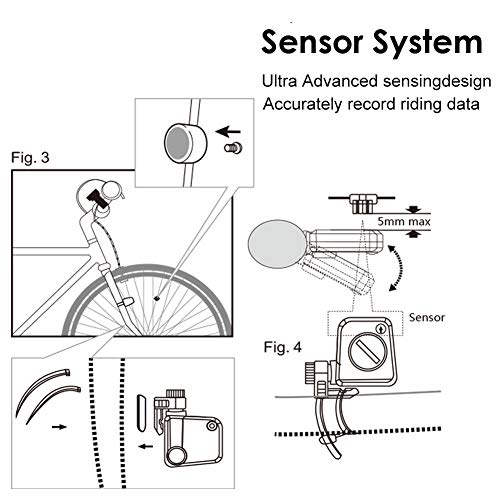 Sensor System

Ultra Advanced sensingdesign
Accurately record riding data

Fig. 3

5mm max

Sensor

Fig. 4