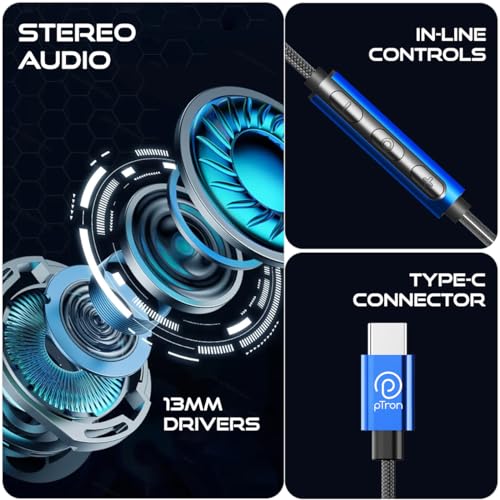 STEREO AUDIO

13MM DRIVERS

IN-LINE CONTROLS

TYPE-C CONNECTOR

pTron