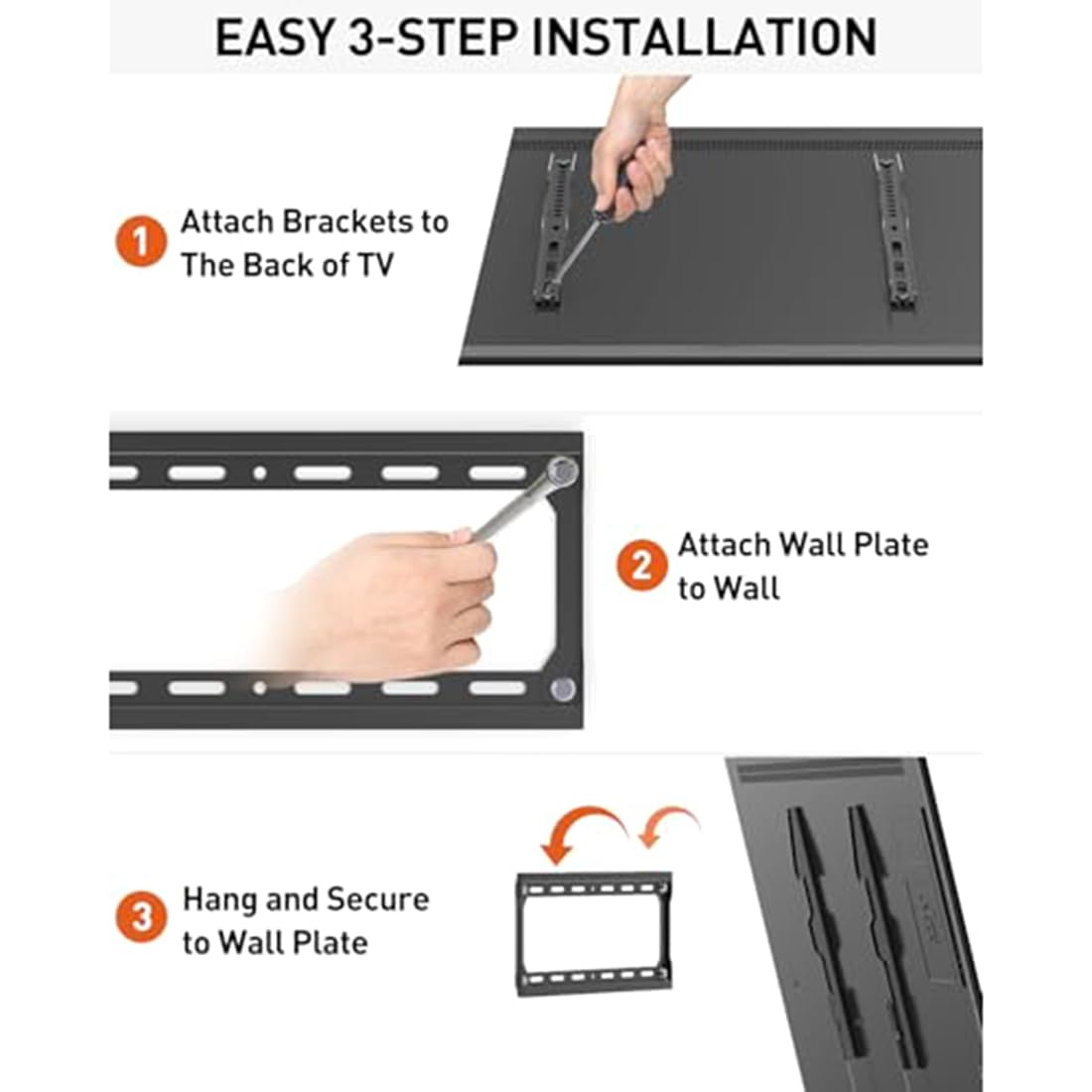 EASY 3-STEP INSTALLATION

1 Attach Brackets to The Back of TV

2 Attach Wall Plate to Wall

3 Hang and Secure to Wall Plate