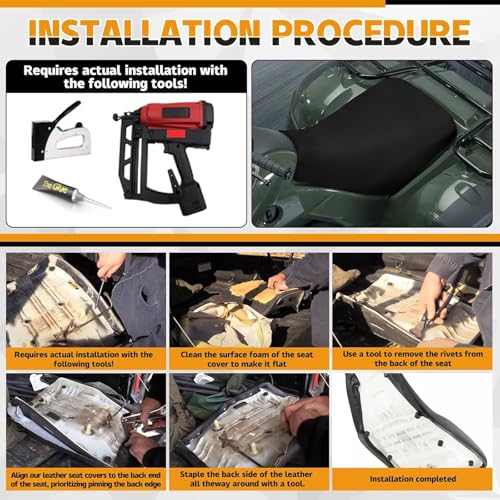 INSTALLATION PROCEDURE

Requires actual installation with the following tools!

The Glue

Requires actual installation with the following tools!

Clean the surface foam of the seat cover to make it flat

Use a tool to remove the rivets from the back of the seat

Align our leather seat covers to the back end of the seat, prioritizing pinning the back edge

Staple the back side of the leather all theway around with a tool.

Installation completed