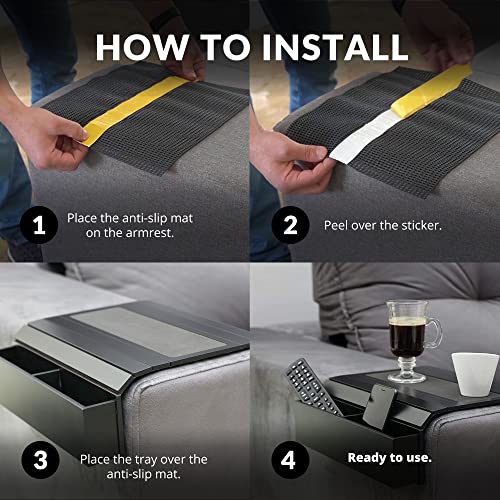 HOW TO INSTALL

1 Place the anti-slip mat on the armrest.

2 Peel over the sticker.

3 Place the tray over the anti-slip mat.

4 Ready to use.