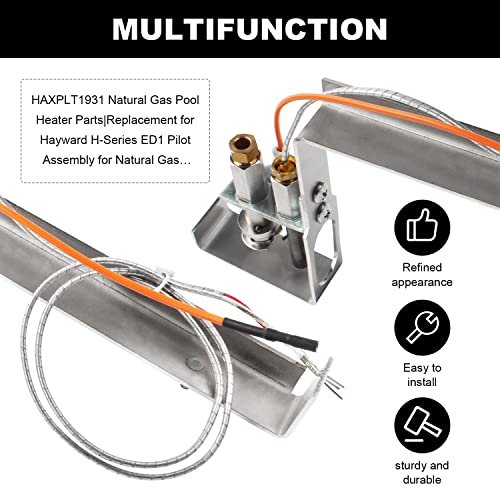 MULTIFUNCTION

HAXPLT1931 Natural Gas Pool Heater Parts|Replacement for Hayward H-Series ED1 Pilot Assembly for Natural Gas…

Refined appearance

Easy to install

sturdy and durable